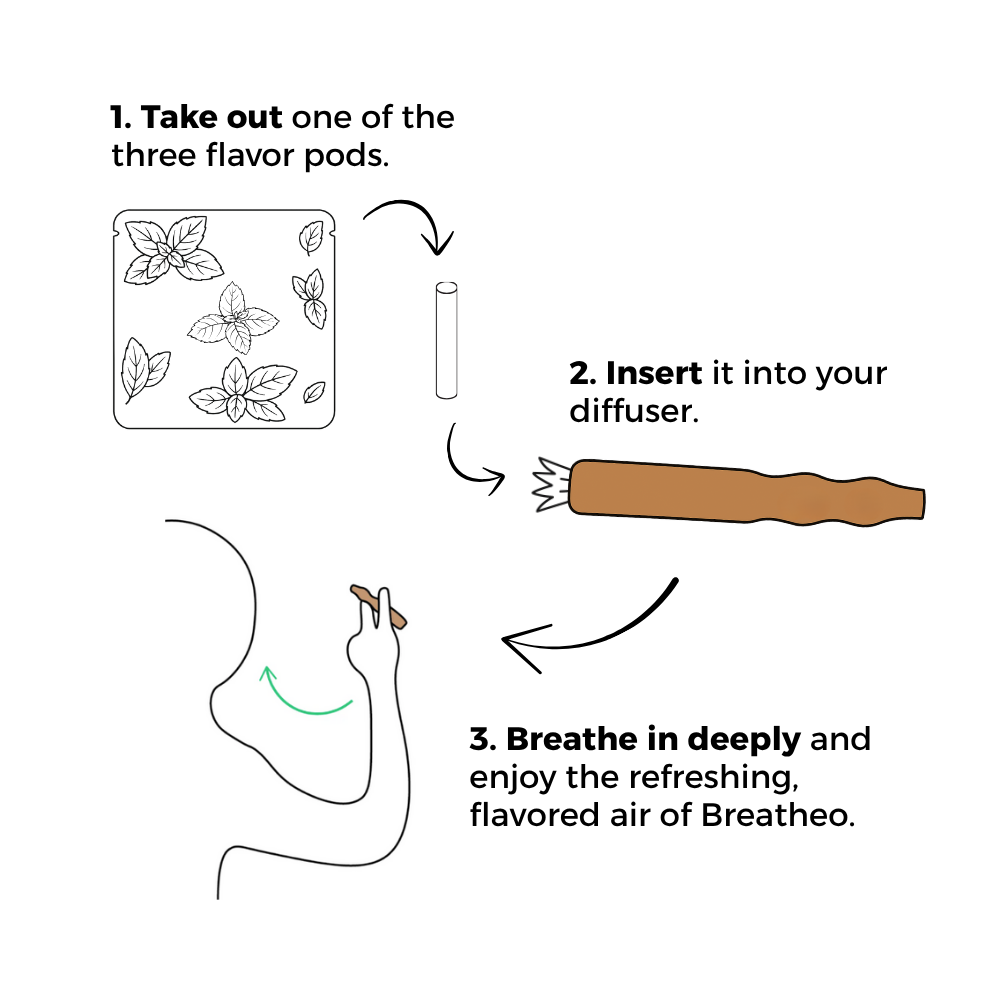 1. Take out one of the three flavor pods.

2. Insert it into your diffuser.

3. Breathe in deeply and enjoy the refreshing, flavored air of Breatheo.